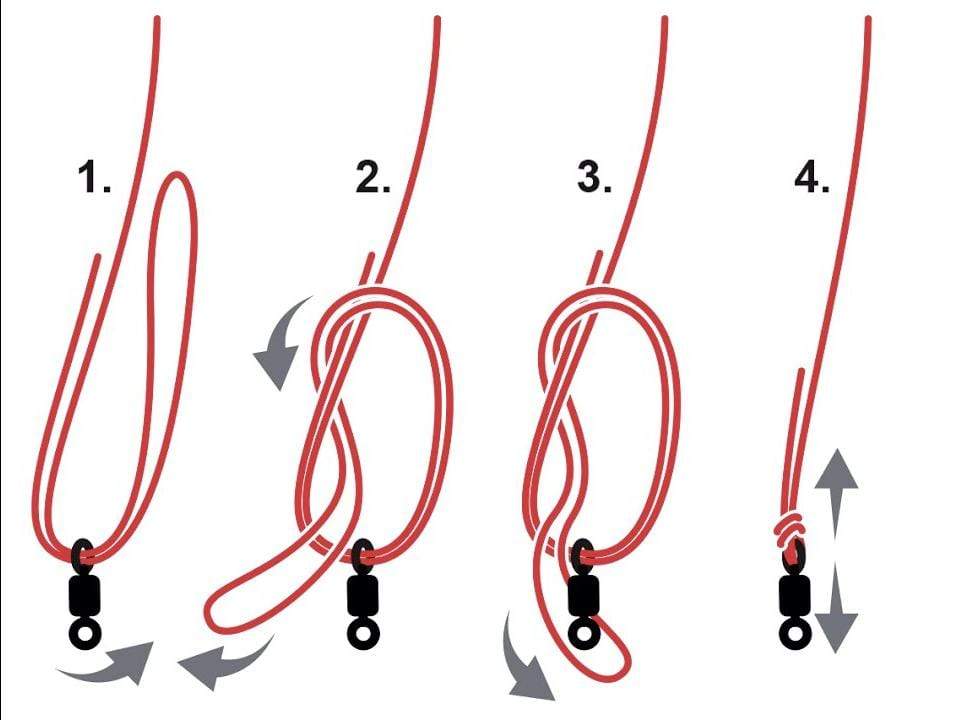 1.

2.

3.

4.